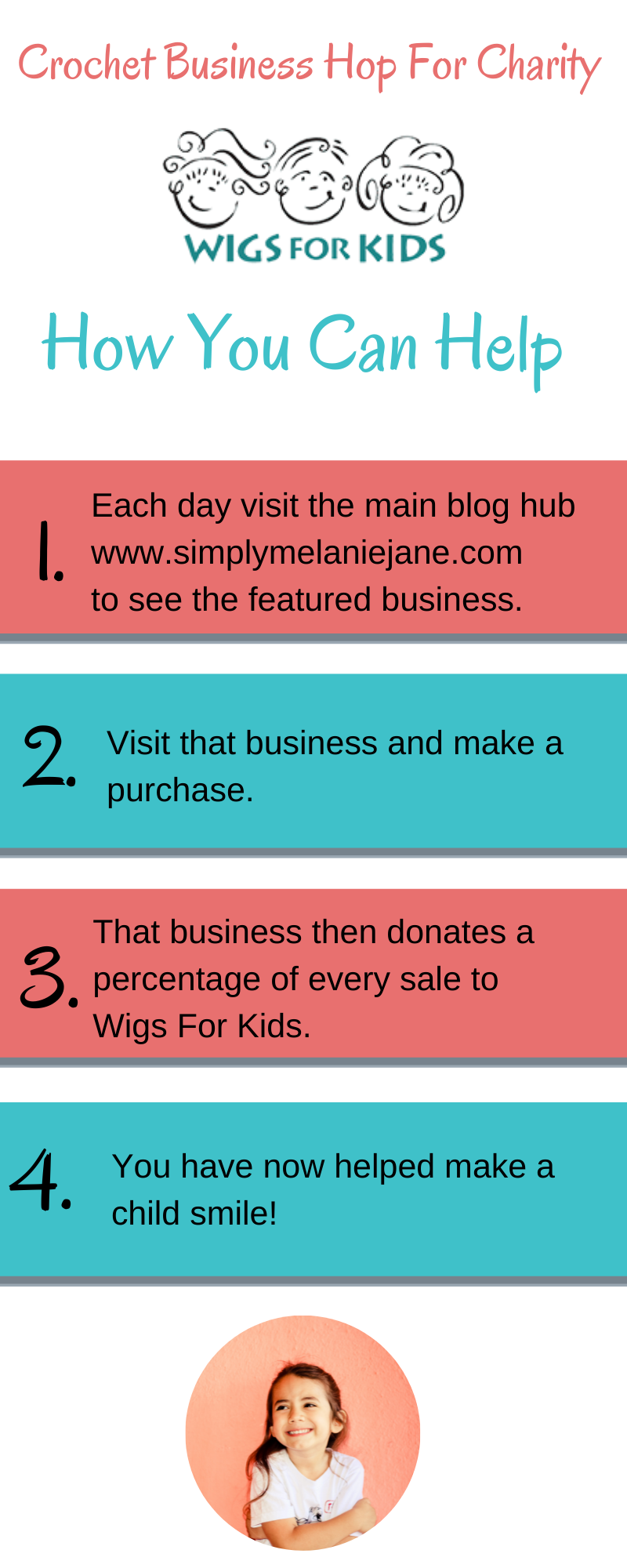 Crochet Business Hop For Charity

WIGS FOR KIDS

How You Can Help

1. Each day visit the main blog hub www.simplymelaniejane.com to see the featured business.

2. Visit that business and make a purchase.

3. That business then donates a percentage of every sale to Wigs For Kids.

4. You have now helped make a child smile!